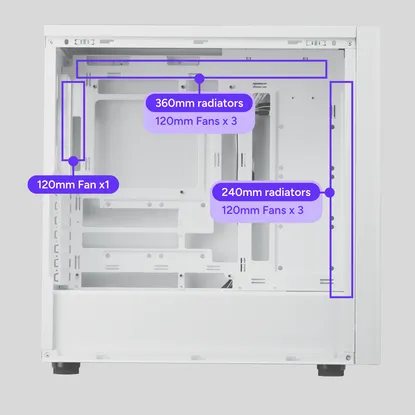 360mm radiators
120mm Fans x 3

120mm Fan x1

240mm radiators
120mm Fans x 3