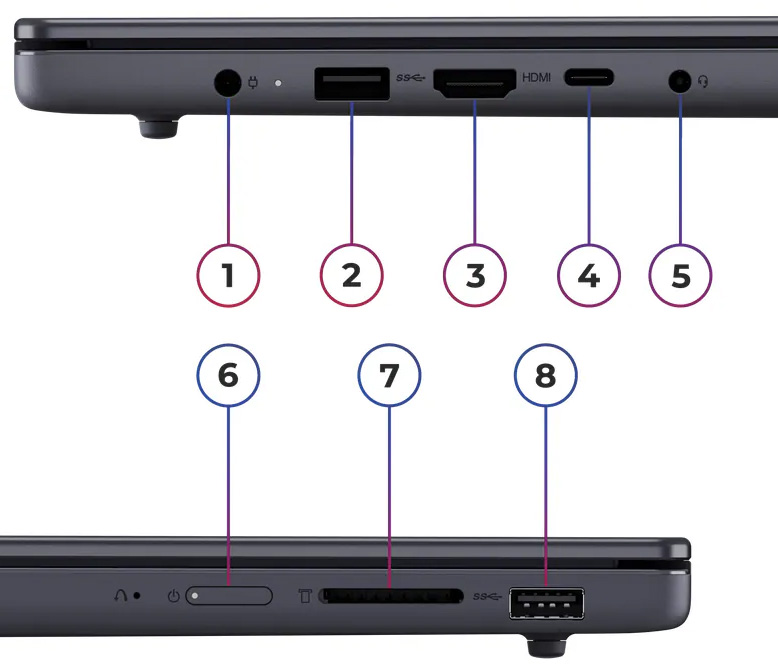 SS
HDMI
1
2
3
4
5
6
7
8
SS