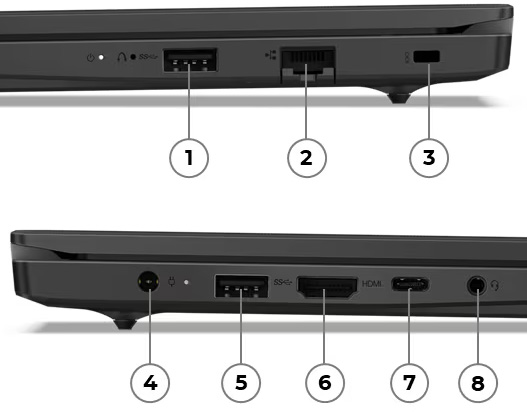 SS
1
2
3
SS
HDMI
4
5
6
7
8