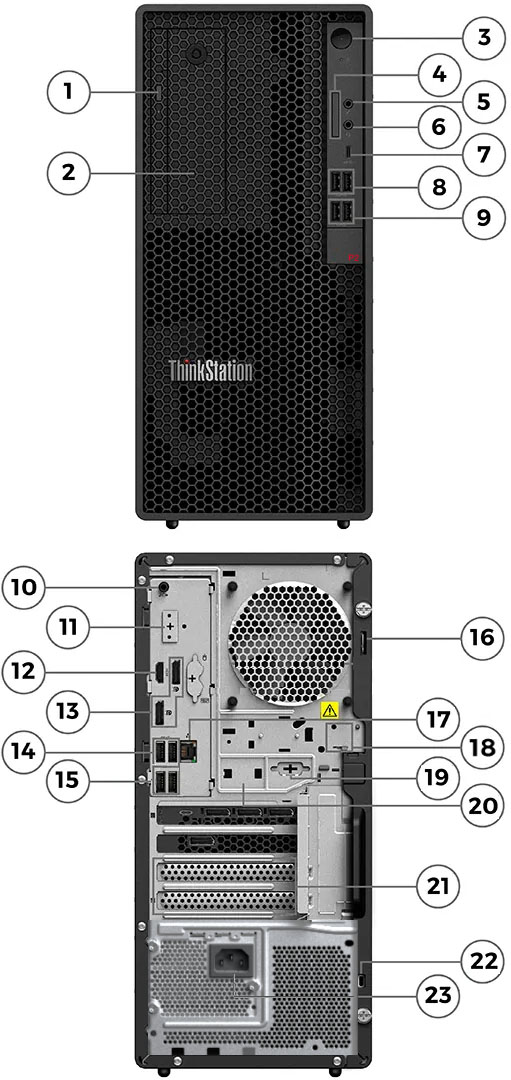 1
2
3
4
5
6
7
8
9
ThinkStation
10
11
12
13
14
15
16
17
18
19
20
21
22
23